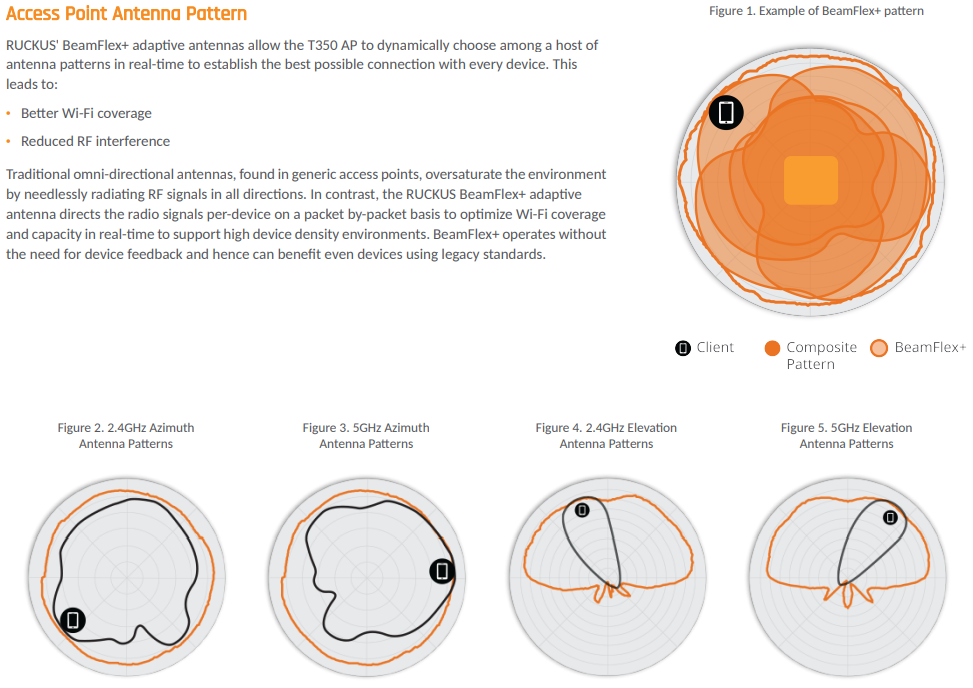 Access Point Antenna Pattern

RUCKUS' BeamFlex+ adaptive antennas allow the T350 AP to dynamically choose among a host of antenna patterns in real-time to establish the best possible connection with every device. This leads to:

• Better Wi-Fi coverage

• Reduced RF interference

Traditional omni-directional antennas, found in generic access points, oversaturate the environment by needlessly radiating RF signals in all directions. In contrast, the RUCKUS BeamFlex+ adaptive antenna directs the radio signals per-device on a packet by-packet basis to optimize Wi-Fi coverage and capacity in real-time to support high device density environments. BeamFlex+ operates without the need for device feedback and hence can benefit even devices using legacy standards.

Figure 1. Example of BeamFlex+ pattern

Client

Composite Pattern

BeamFlex+

Figure 2. 2.4GHz Azimuth Antenna Patterns

Figure 3. 5GHz Azimuth Antenna Patterns

Figure 4. 2.4GHz Elevation Antenna Patterns

Figure 5. 5GHz Elevation Antenna Patterns