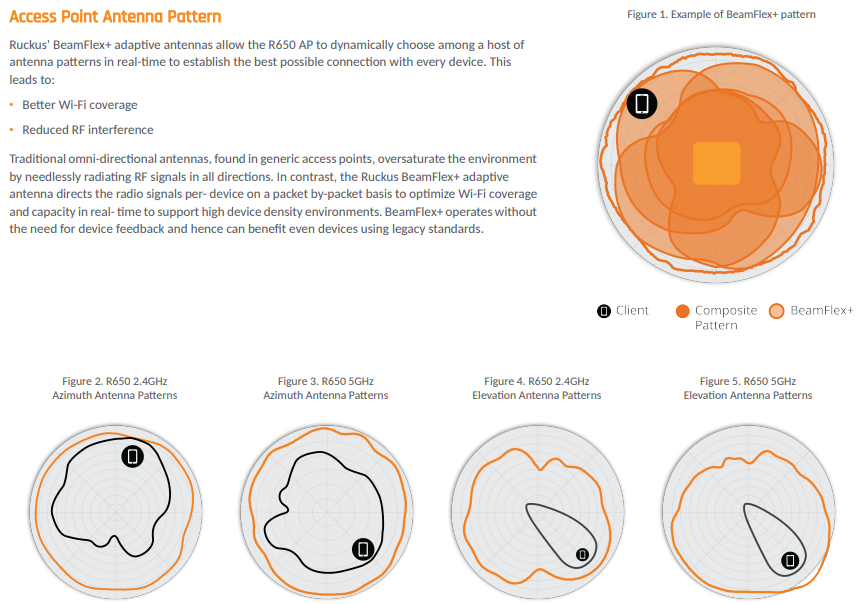 Access Point Antenna Pattern

Ruckus' BeamFlex+ adaptive antennas allow the R650 AP to dynamically choose among a host of antenna patterns in real-time to establish the best possible connection with every device. This leads to:

• Better Wi-Fi coverage

• Reduced RF interference

Traditional omni-directional antennas, found in generic access points, oversaturate the environment by needlessly radiating RF signals in all directions. In contrast, the Ruckus BeamFlex+ adaptive antenna directs the radio signals per- device on a packet by-packet basis to optimize Wi-Fi coverage and capacity in real- time to support high device density environments. BeamFlex+ operates without the need for device feedback and hence can benefit even devices using legacy standards.

Figure 1. Example of BeamFlex+ pattern

Client
Composite Pattern
BeamFlex+

Figure 2. R650 2.4GHz
Azimuth Antenna Patterns

Figure 3. R650 5GHz
Azimuth Antenna Patterns

Figure 4. R650 2.4GHz
Elevation Antenna Patterns

Figure 5. R650 5GHz
Elevation Antenna Patterns