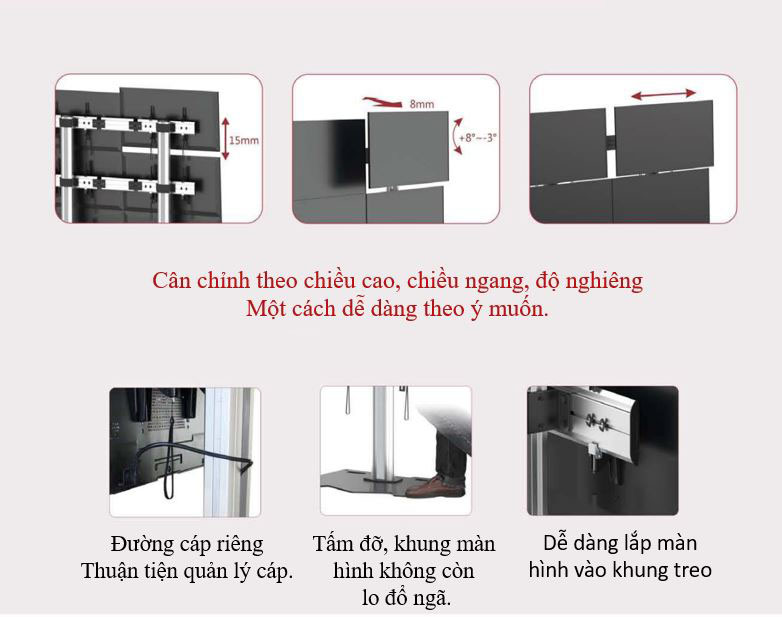 15mm

8mm

+8°~-3°

Cân chỉnh theo chiều cao, chiều ngang, độ nghiêng
Một cách dễ dàng theo ý muốn.

Đường cáp riêng
Thuận tiện quản lý cáp.

Tấm đỡ, khung màn hình không còn lo đổ ngã.

Dễ dàng lắp màn hình vào khung treo